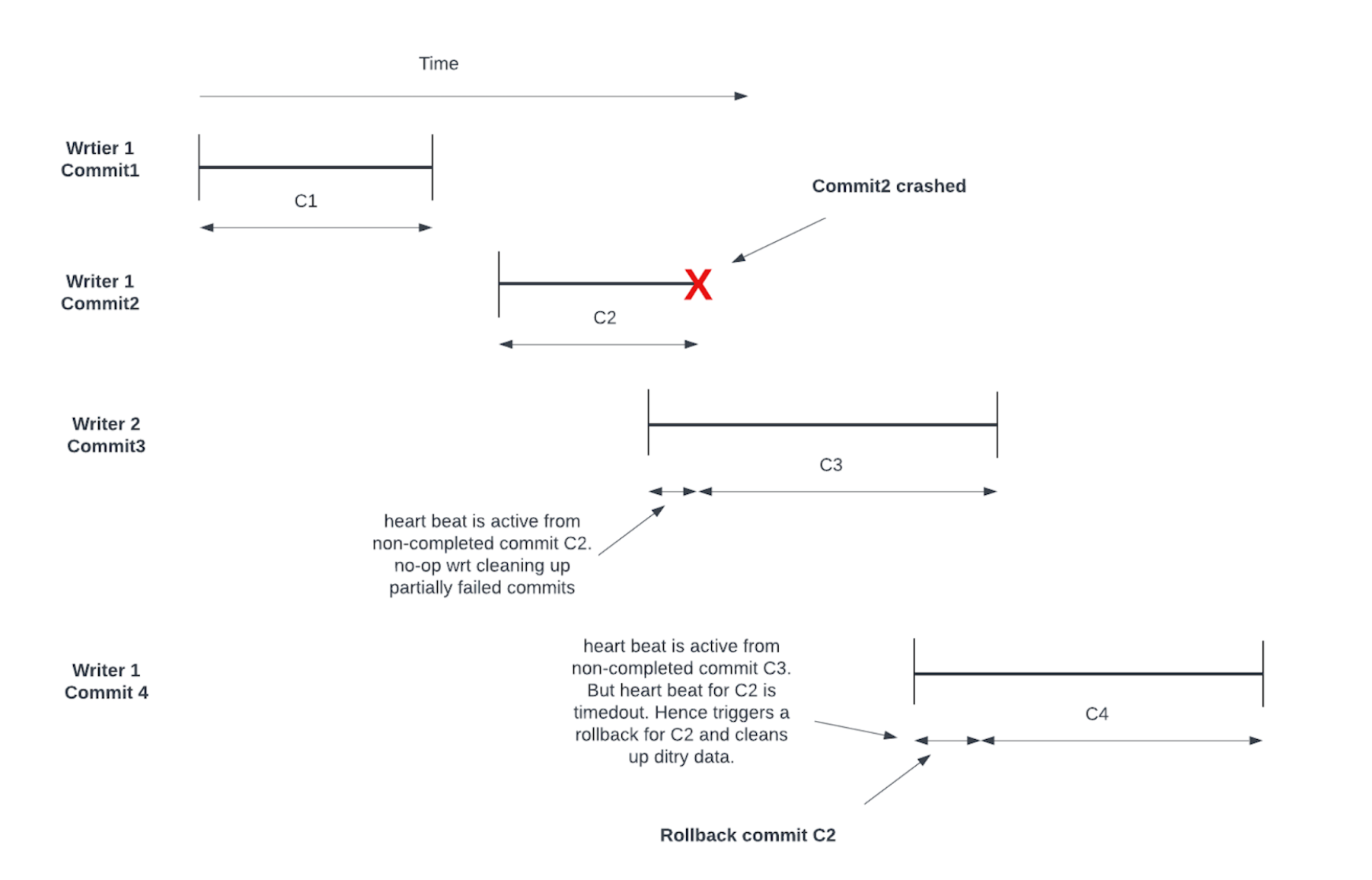 Time

Wrtier 1
Commit1

C1

Commit2 crashed

Writer 1
Commit2

X

C2

Writer 2
Commit3

C3

heart beat is active from non-completed commit C2. no-op wrt cleaning up partially failed commits

Writer 1
Commit 4

heart beat is active from non-completed commit C3. But heart beat for C2 is timedout. Hence triggers a rollback for C2 and cleans up ditry data.

C4

Rollback commit C2